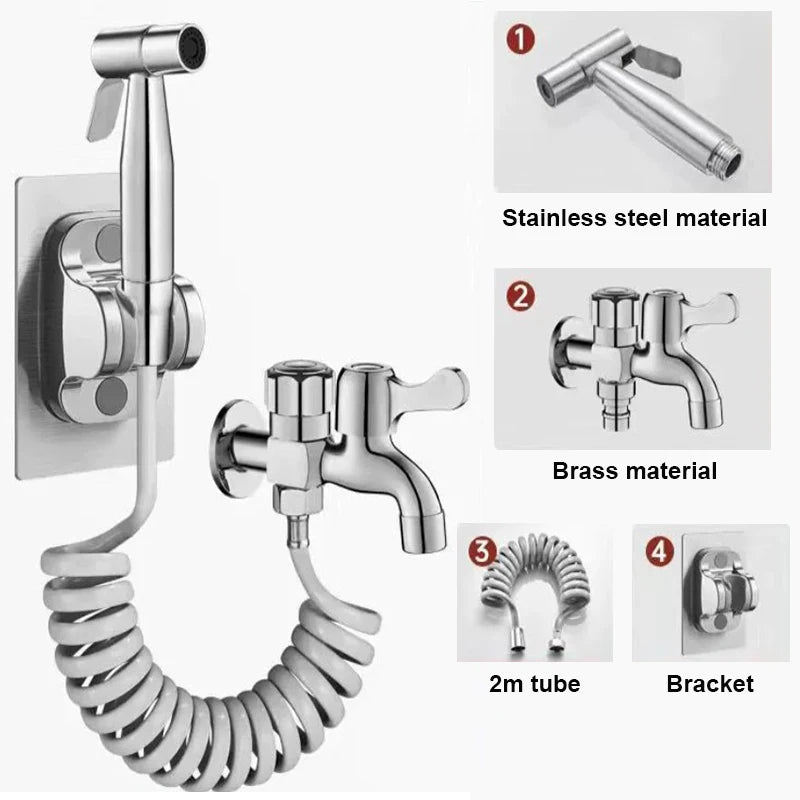 1
Stainless steel material

2
Brass material

3
2m tube

4
Bracket